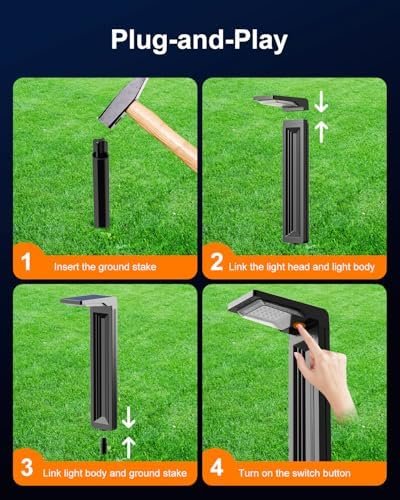 Plug-and-Play

1 Insert the ground stake

2 Link the light head and light body

3 Link light body and ground stake

4 Turn on the switch button