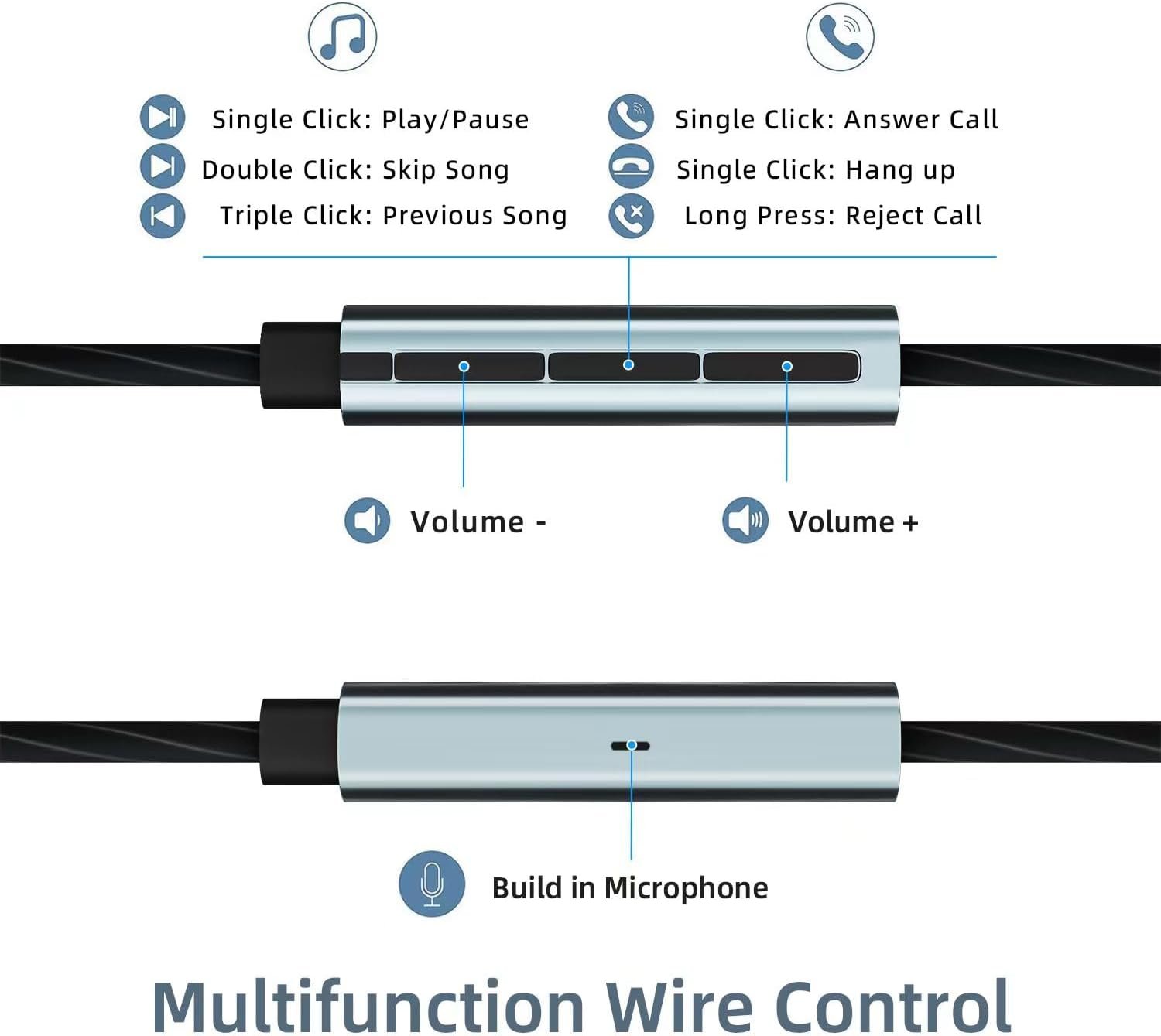 Single Click: Play/Pause
Double Click: Skip Song
Triple Click: Previous Song

Single Click: Answer Call
Single Click: Hang up
Long Press: Reject Call

Volume -

Volume +

Build in Microphone

Multifunction Wire Control